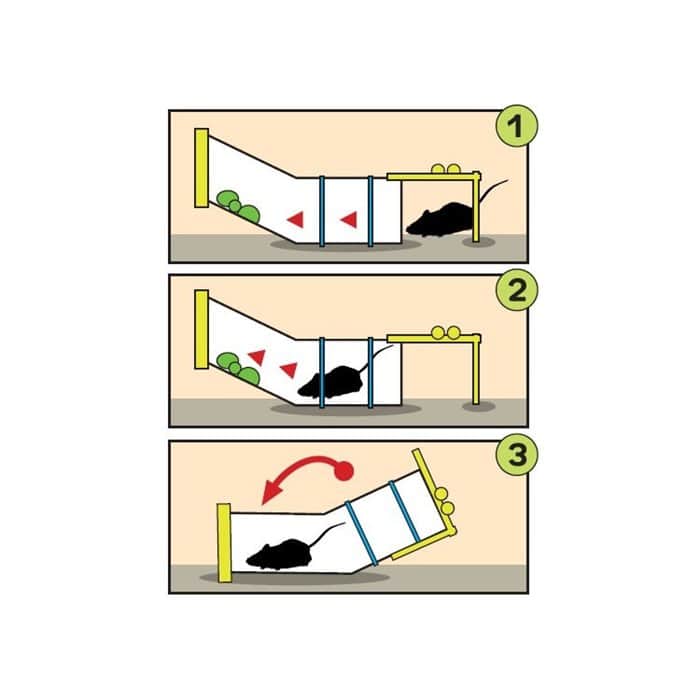 1

2

3